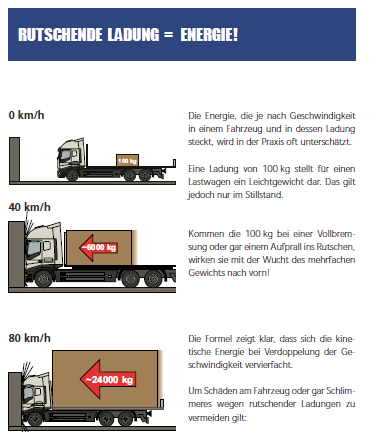 RUTSCHENDE LADUNG = ENERGIE!

0 km/h

100 kg

Die Energie, die je nach Geschwindigkeit in einem Fahrzeug und in dessen Ladung steckt, wird in der Praxis oft unterschätzt.

Eine Ladung von 100 kg stellt für einen Lastwagen ein Leichtgewicht dar. Das gilt jedoch nur im Stillstand.

40 km/h

~6000 kg

Kommen die 100 kg bei einer Vollbremsung oder gar einem Aufprall ins Rutschen, wirken sie mit der Wucht des mehrfachen Gewichts nach vorn!

80 km/h

~24000 kg

Die Formel zeigt klar, dass sich die kinetische Energie bei Verdoppelung der Geschwindigkeit vervierfacht.

Um Schäden am Fahrzeug oder gar Schlimmeres wegen rutschender Ladungen zu vermeiden gilt: