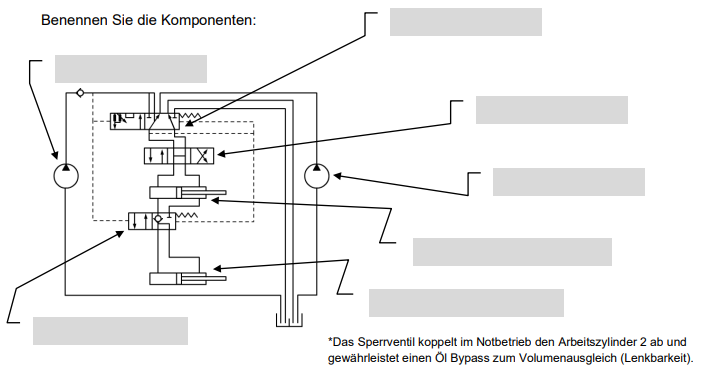 Benennen Sie die Komponenten:

*Das Sperrventil koppelt im Notbetrieb den Arbeitszylinder 2 ab und gewährleistet einen Öl Bypass zum Volumenausgleich (Lenkbarkeit).