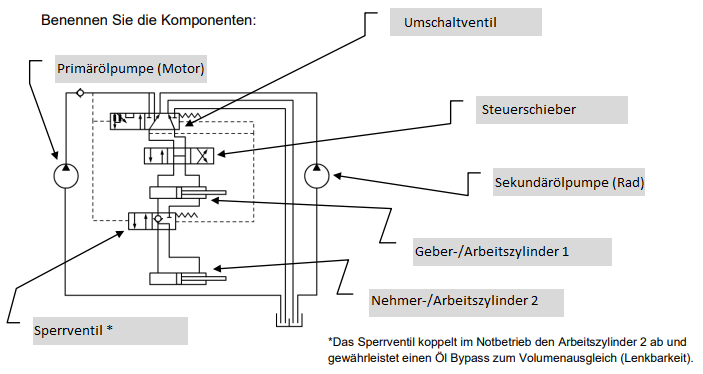 Benennen Sie die Komponenten:

Umschaltventil

Primärölpumpe (Motor)

Steuerschieber

Sekundärölpumpe (Rad)

Geber-/Arbeitszylinder 1

Nehmer-/Arbeitszylinder 2

Sperrventil *

*Das Sperrventil koppelt im Notbetrieb den Arbeitszylinder 2 ab und gewährleistet einen Öl Bypass zum Volumenausgleich (Lenkbarkeit).